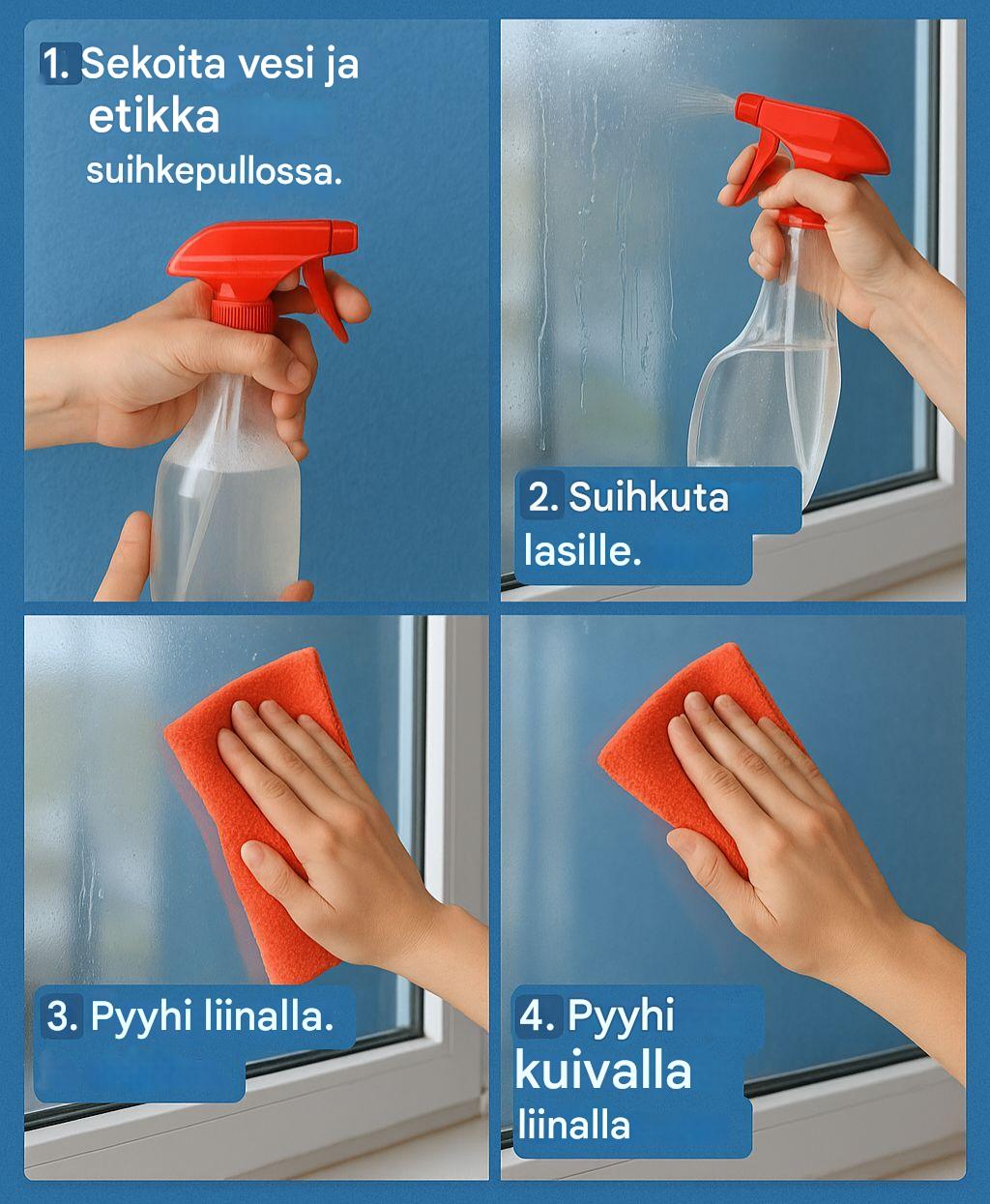 1. Sekoita vesi ja etikka suihkepullossa.

2. Suihkuta lasille.

3. Pyyhi liinalla.

4. Pyyhi kuivalla liinalla