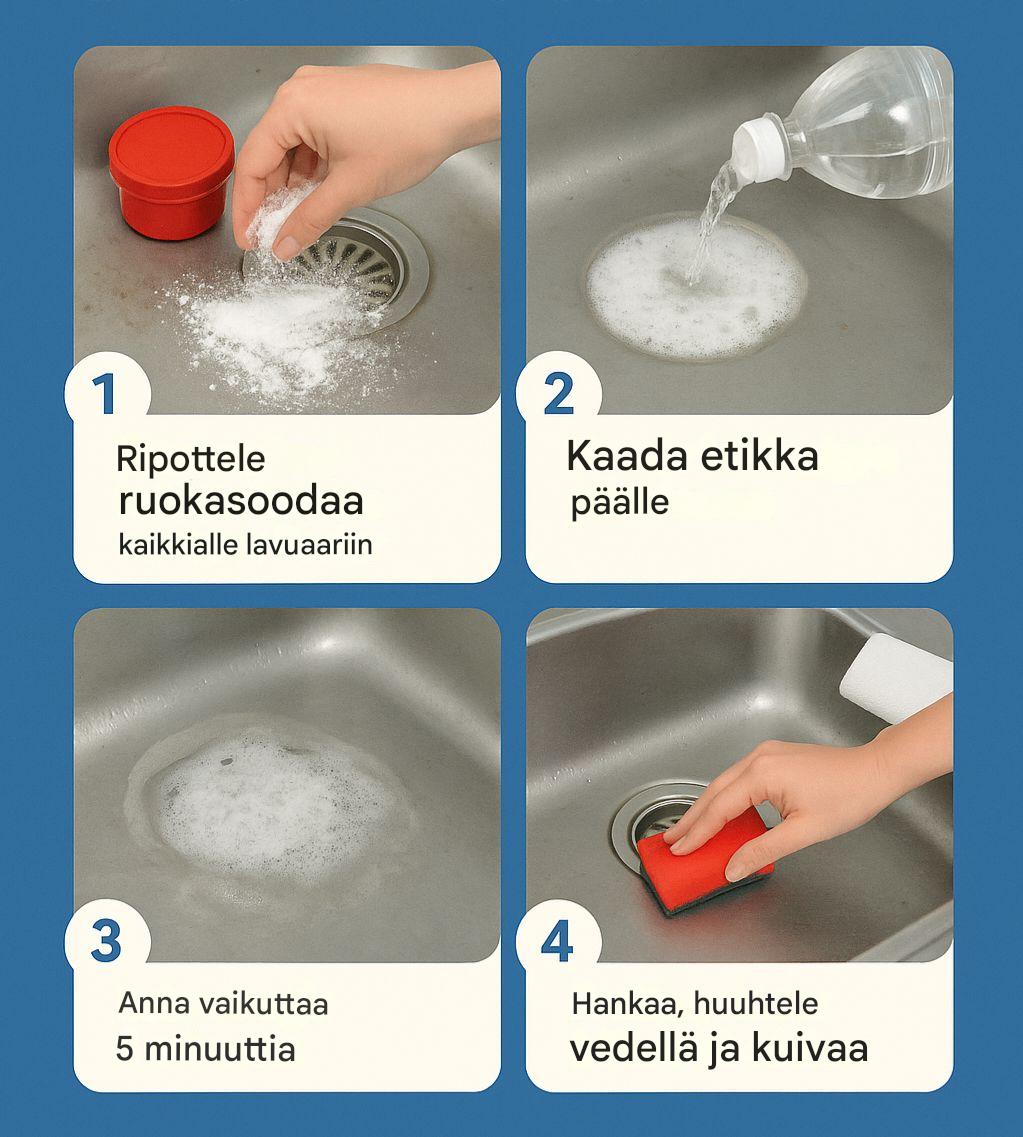 1

Ripottele ruokasoodaa kaikkialle lavuaariin

2

Kaada etikka päälle

3

Anna vaikuttaa 5 minuuttia

4

Hankaa, huuhtele vedellä ja kuivaa